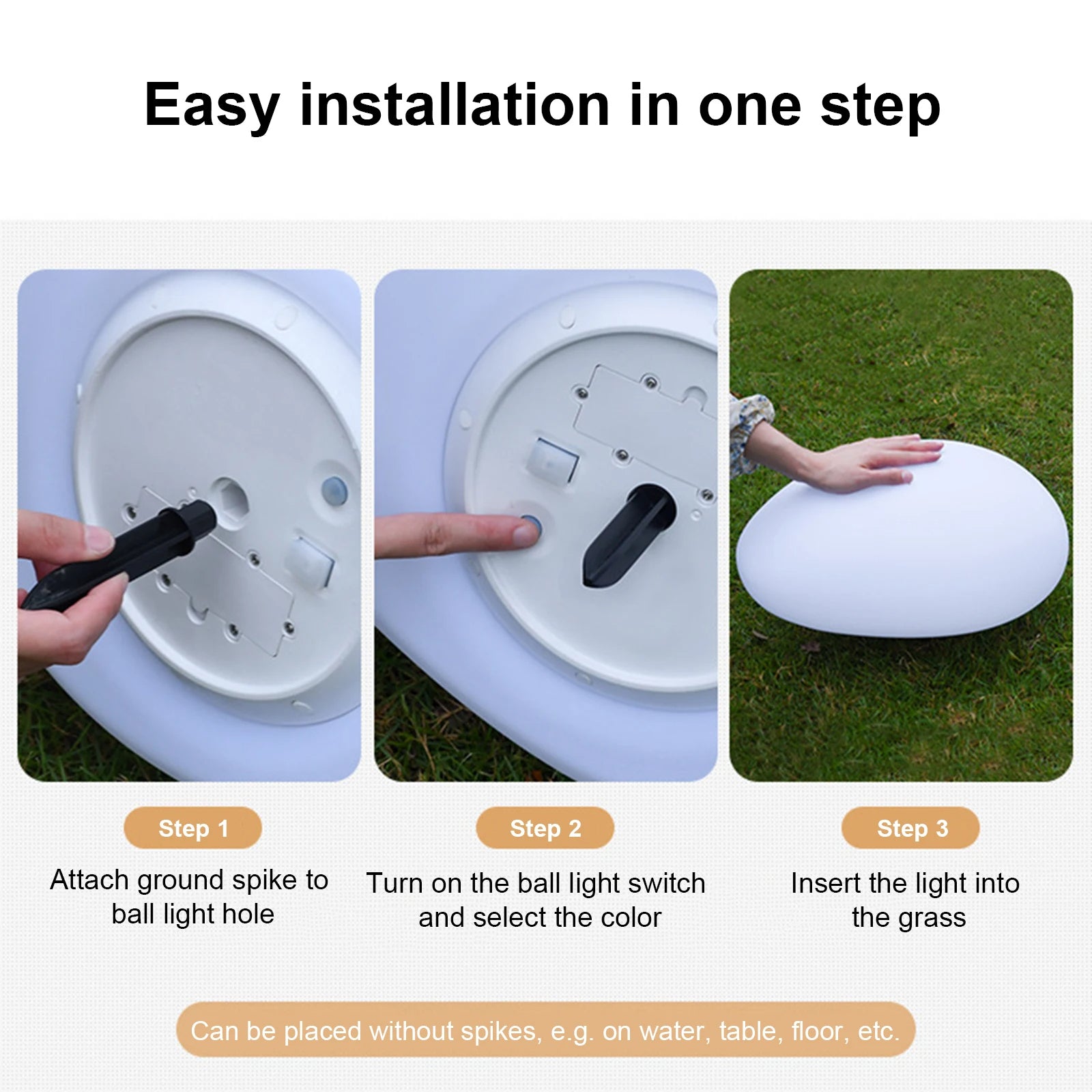 Easy installation in one step

Step 1

Attach ground spike to ball light hole

Step 2

Turn on the ball light switch and select the color

Step 3

Insert the light into the grass

Can be placed without spikes, e.g. on water, table, floor, etc.